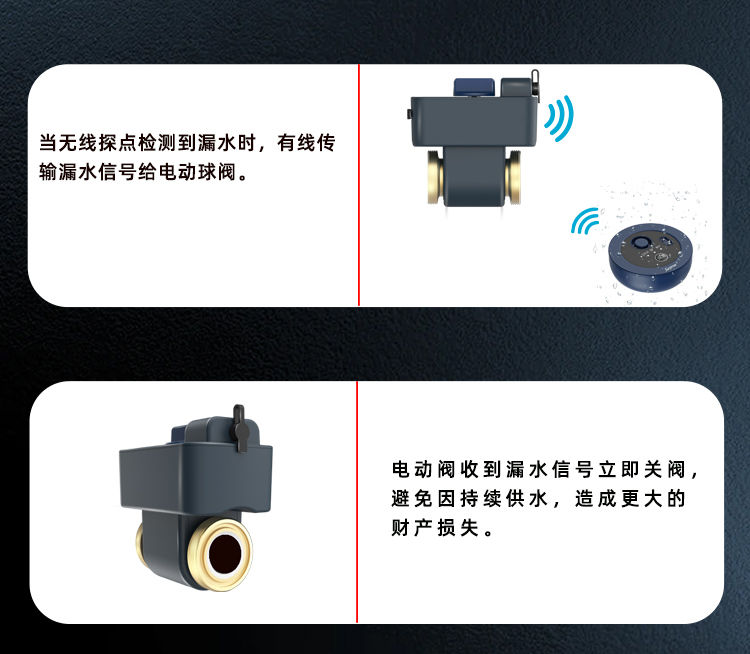 当无线探点检测到漏水时，有线传输漏水信号给电动球阀。

电动阀收到漏水信号立即关阀，避免因持续供水，造成更大的财产损失。