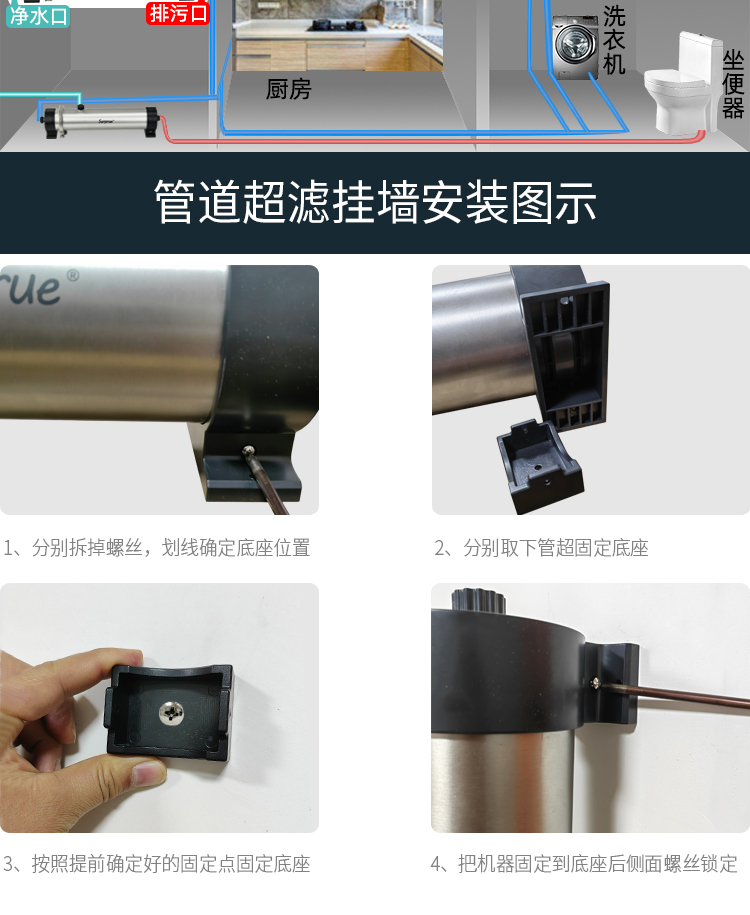 净水口

排污口

厨房

洗衣机

坐便器

管道超滤挂墙安装图示

rue®

1、分别拆掉螺丝，划线确定底座位置

2、分别取下管超固定底座

3、按照提前确定好的固定点固定底座

4、把机器固定到底座后侧面螺丝锁定