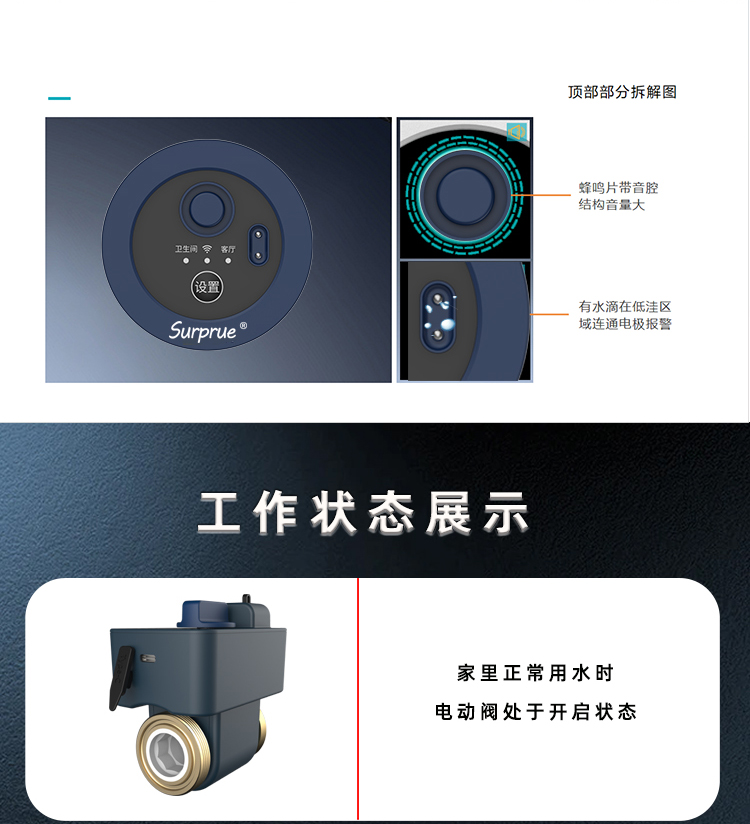 顶部部分拆解图

卫生间 客厅

设置

Surprue®

蜂鸣片带音腔结构音量大

有水滴在低洼区域连通电极报警

工作状态展示

家里正常用水时

电动阀处于开启状态